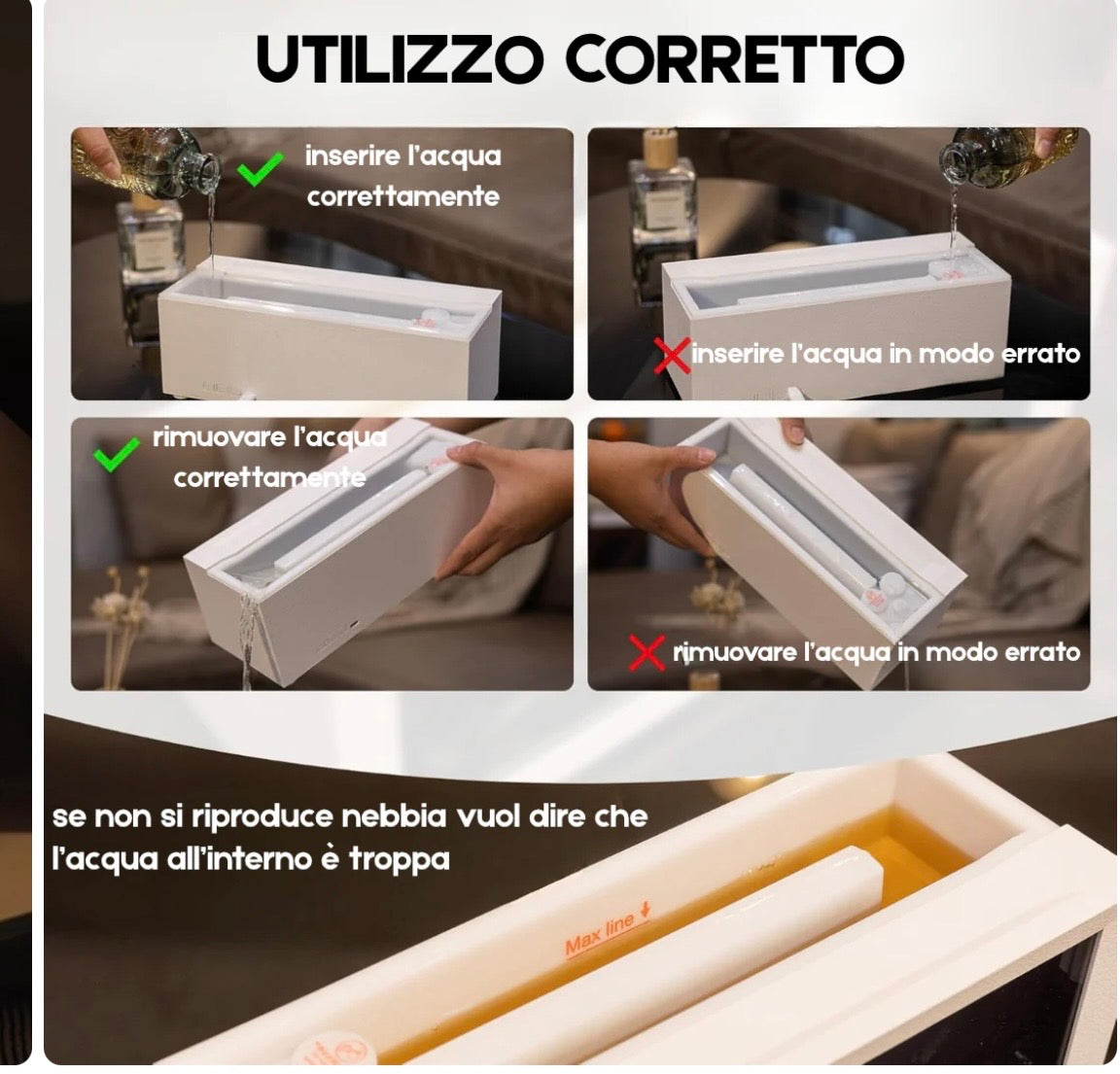 UTILIZZO CORRETTO

inserire l'acqua correttamente

inserire l'acqua in modo errato

rimuovare l'acqua correttamente

rimuovare l'acqua in modo errato

se non si riproduce nebbia vuol dire che l'acqua all'interno è troppa

Max line